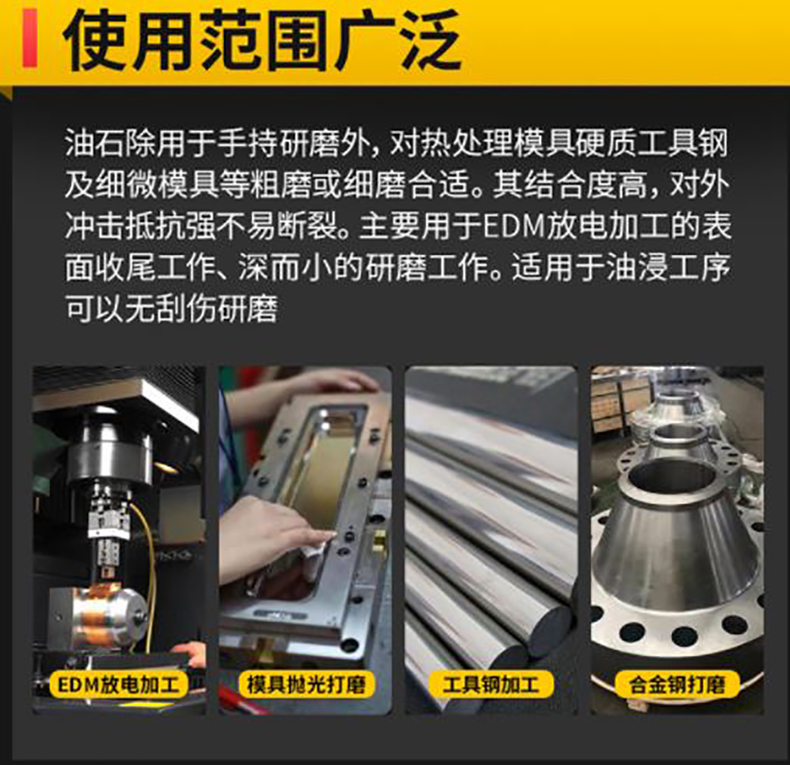 使用范围广泛

油石除用于手持研磨外，对热处理模具硬质工具钢及细微模具等粗磨或细磨合适。其结合度高，对外冲击抵抗强不易断裂。主要用于EDM放电加工的表面收尾工作、深而小的研磨工作。适用于油浸工序可以无刮伤研磨

EDM放电加工

模具抛光打磨

工具钢加工

合金钢打磨